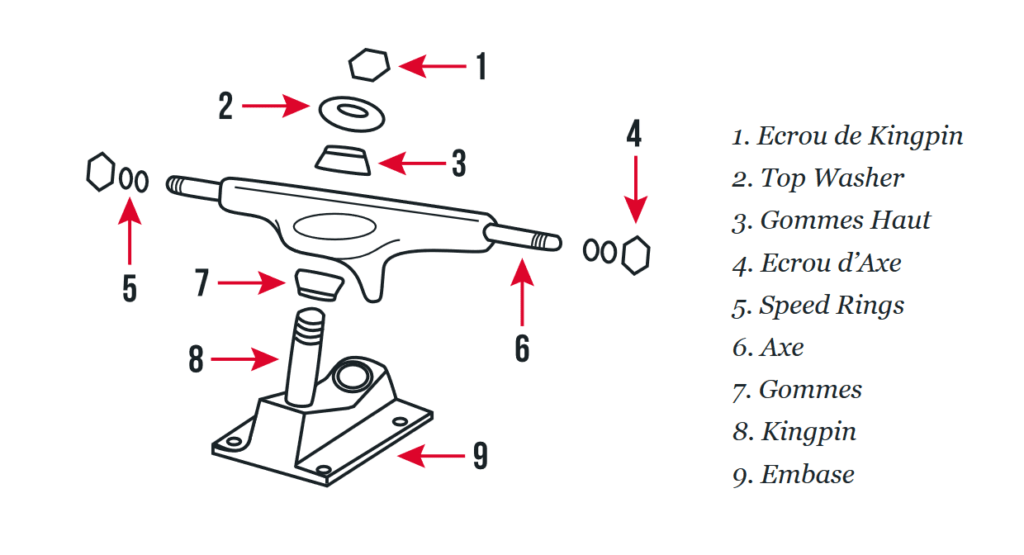 1
2
3
4
5
6
7
8
9

1. Ecrou de Kingpin
2. Top Washer
3. Gommes Haut
4. Ecrou d'Axe
5. Speed Rings
6. Axe
7. Gommes
8. Kingpin
9. Embase